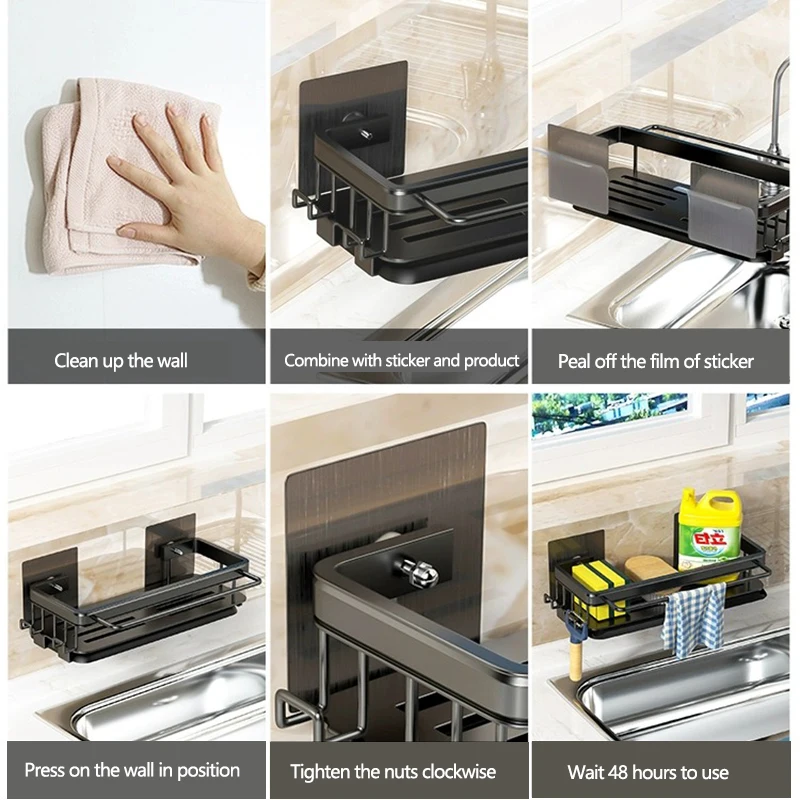 Clean up the wall

Combine with sticker and product

Peal off the film of sticker

Press on the wall in position

Tighten the nuts clockwise

Wait 48 hours to use