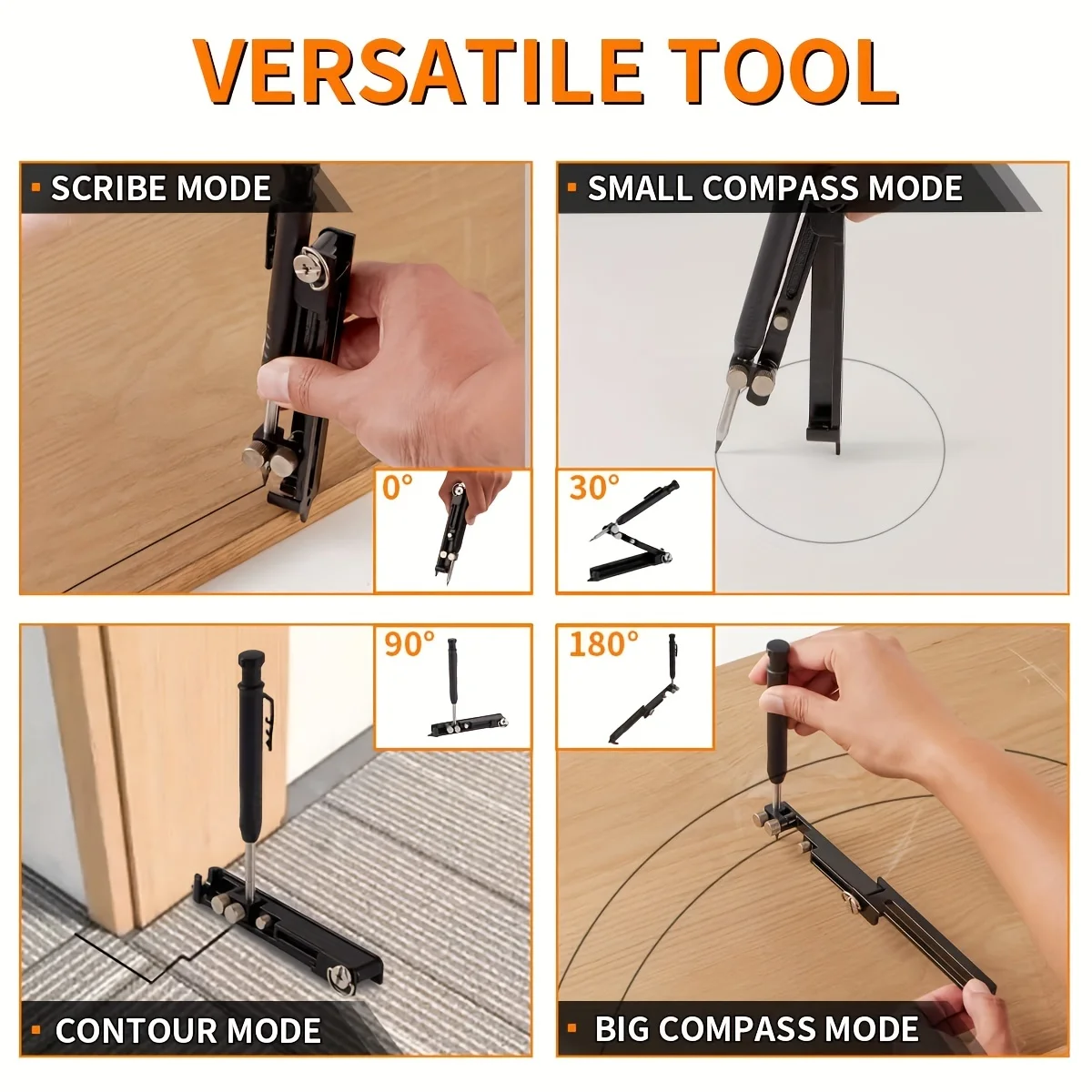 VERSATILE TOOL

SCRIBE MODE

0°

SMALL COMPASS MODE

30°

90°

CONTOUR MODE

180°

BIG COMPASS MODE