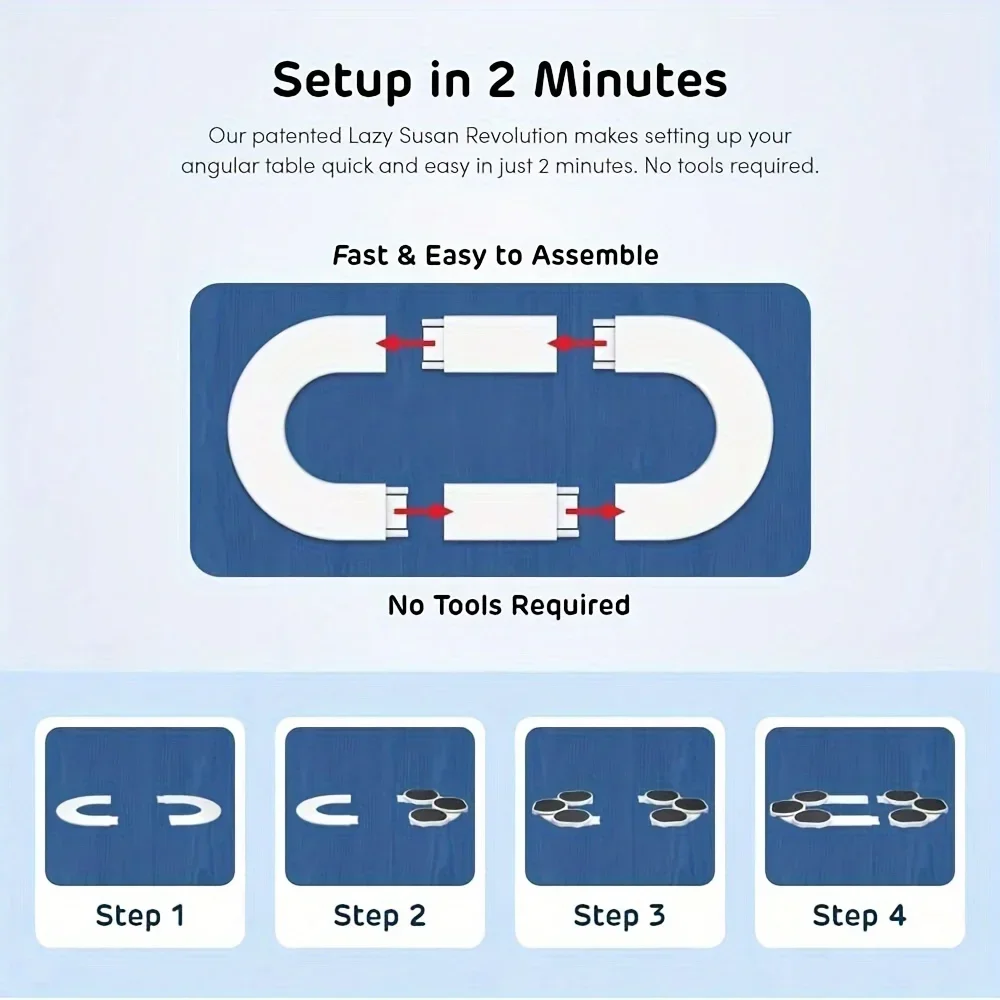 Setup in 2 Minutes

Our patented Lazy Susan Revolution makes setting up your angular table quick and easy in just 2 minutes. No tools required.

Fast & Easy to Assemble

No Tools Required

Step 1

Step 2

Step 3

Step 4