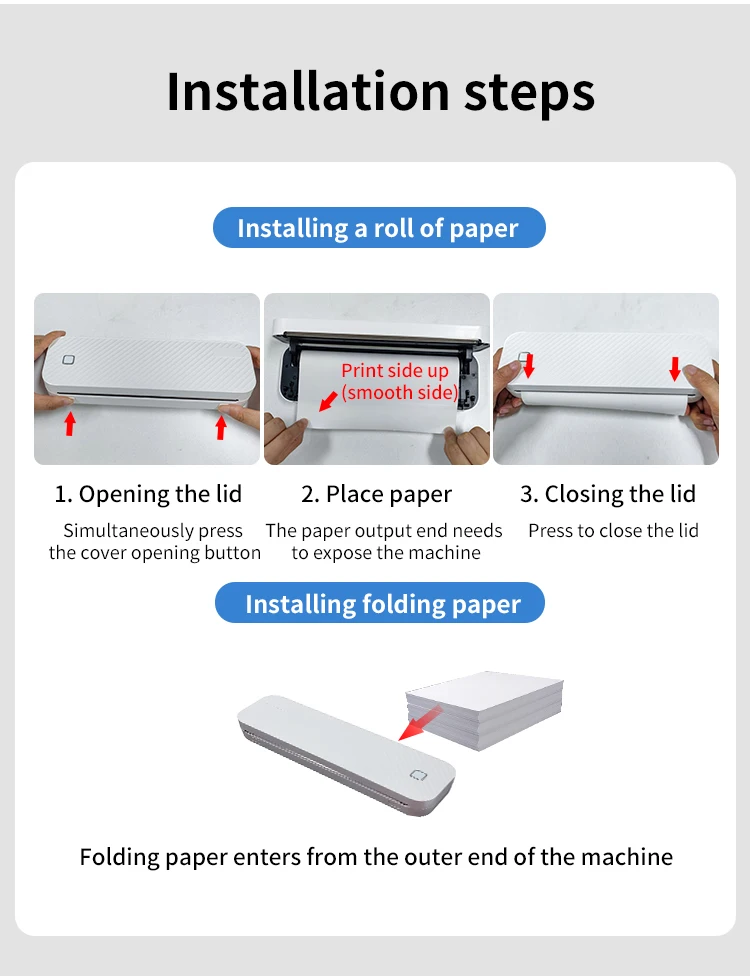 Installation steps

Installing a roll of paper

Print side up
(smooth side)

1. Opening the lid

Simultaneously press the cover opening button

2. Place paper

The paper output end needs to expose the machine

3. Closing the lid

Press to close the lid

Installing folding paper

Folding paper enters from the outer end of the machine